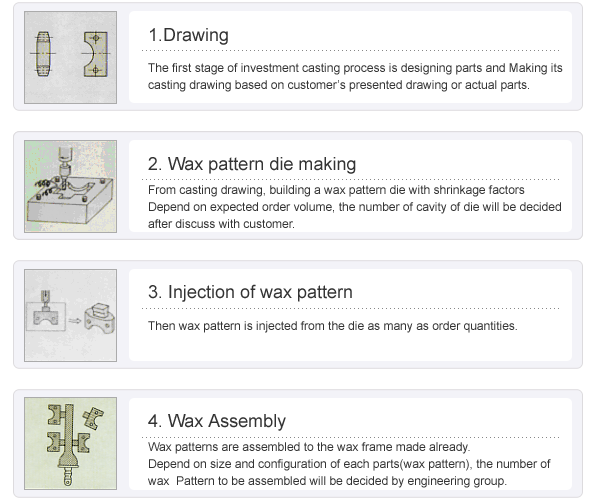 1.Drawing

The first stage of investment casting process is designing parts and Making its casting drawing based on customer's presented drawing or actual parts.

2. Wax pattern die making

From casting drawing, building a wax pattern die with shrinkage factors Depend on expected order volume, the number of cavity of die will be decided after discuss with customer.

3. Injection of wax pattern

Then wax pattern is injected from the die as many as order quantities.

4. Wax Assembly

Wax patterns are assembled to the wax frame made already.
Depend on size and configuration of each parts(wax pattern), the number of wax Pattern to be assembled will be decided by engineering group.